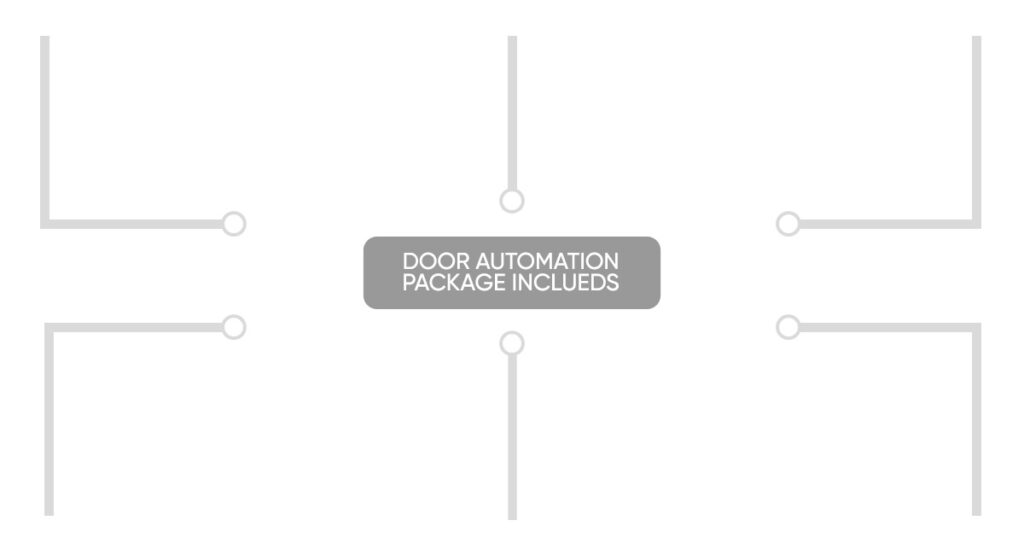 DOOR AUTOMATION PACKAGE INCLUEDS